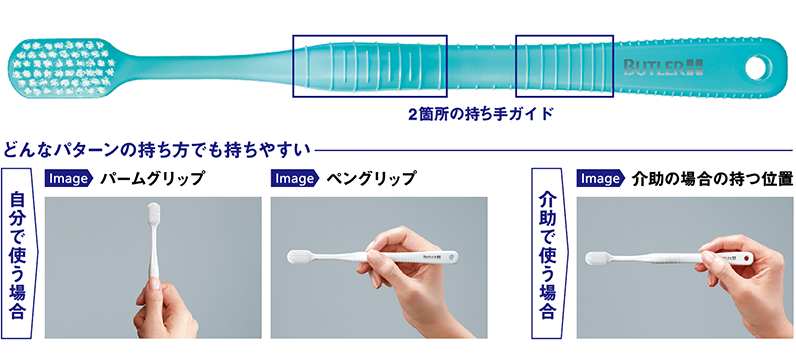 BUTLER

2箇所の持ち手ガイド

どんなパターンの持ち方でも持ちやすい

自分で使う場合

Image パームグリップ

Image ペングリップ

介助で使う場合

Image 介助の場合の持つ位置